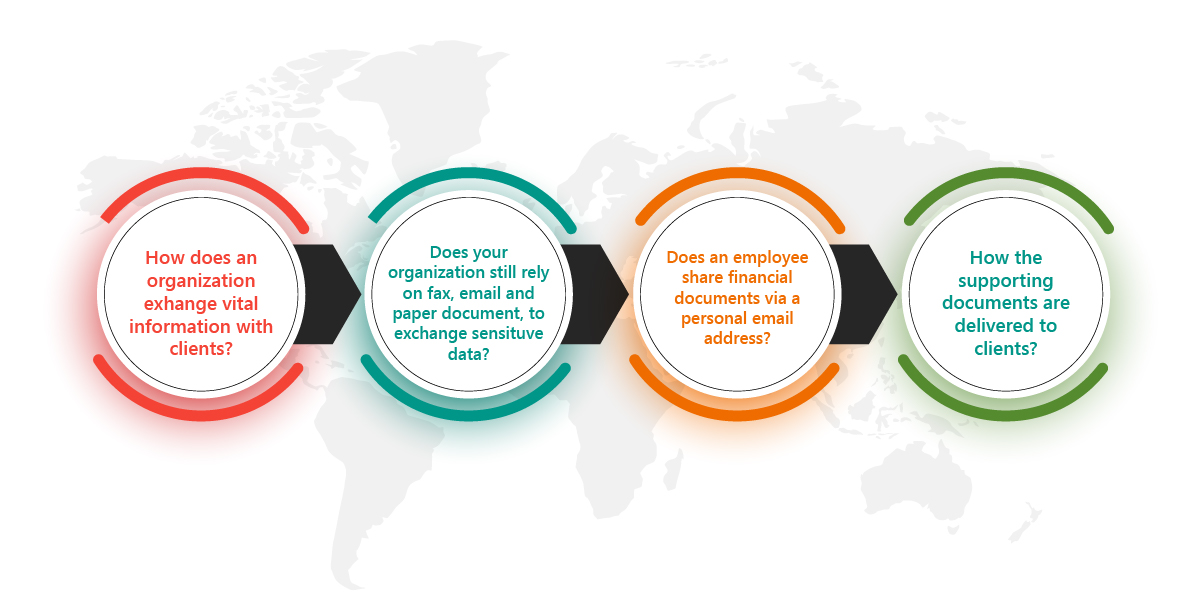 How does an organization exhange vital information with clients?

Does your organization still rely on fax, email and paper document, to exchange sensituve data?

Does an employee share financial documents via a personal email address?

How the supporting documents are delivered to clients?